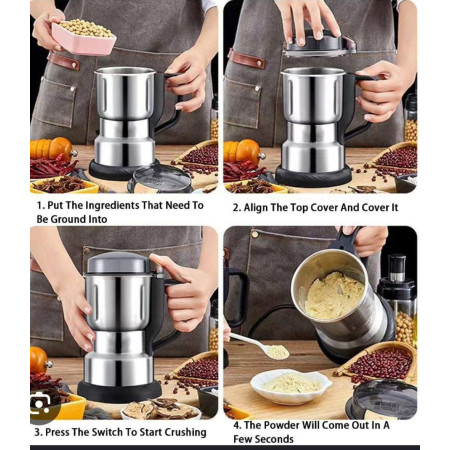 1. Put The Ingredients That Need To Be Ground Into

2. Align The Top Cover And Cover It

3. Press The Switch To Start Crushing

4. The Powder Will Come Out In A Few Seconds